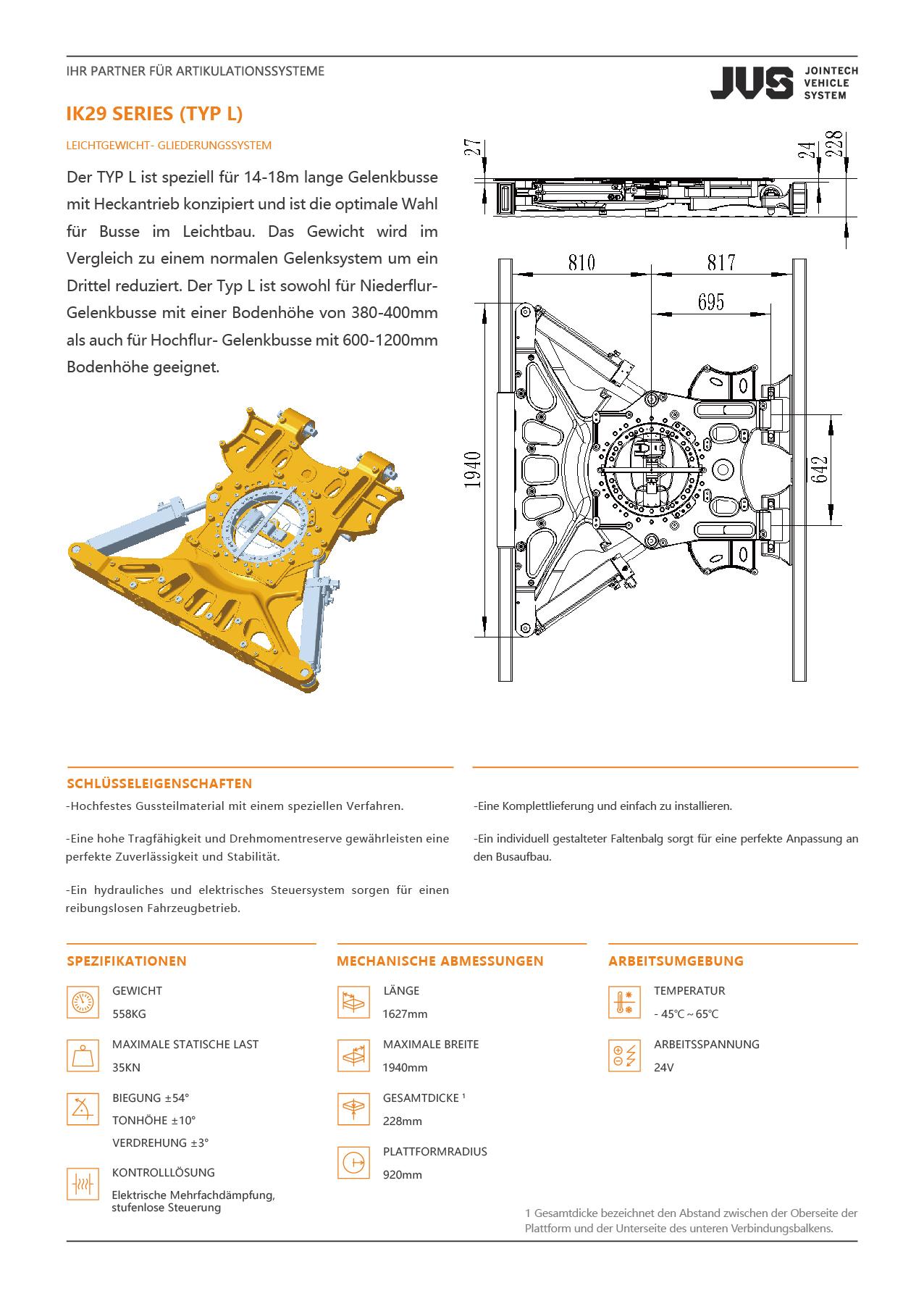 IHR PARTNER FÜR ARTIKULATIONSSYSTEME

JVS JOINTECH VEHICLE SYSTEM

IK29 SERIES (TYP L)

LEICHTGEWICHT- GLIEDERUNGSSYSTEM

Der TYP L ist speziell für 14-18m lange Gelenkbusse mit Heckantrieb konzipiert und ist die optimale Wahl für Busse im Leichtbau. Das Gewicht wird im Vergleich zu einem normalen Gelenksystem um ein Drittel reduziert. Der Typ L ist sowohl für Niederflur-Gelenkbusse mit einer Bodenhöhe von 380-400mm als auch für Hochflur- Gelenkbusse mit 600-1200mm Bodenhöhe geeignet.

27
24
228
810
817
695
1940
642

SCHLÜSSELEIGENSCHAFTEN

-Hochfestes Gussteilmaterial mit einem speziellen Verfahren.

-Eine hohe Tragfähigkeit und Drehmomentreserve gewährleisten eine perfekte Zuverlässigkeit und Stabilität.

-Ein hydrauliches und elektrisches Steuersystem sorgen für einen reibungslosen Fahrzeugbetrieb.

-Eine Komplettlieferung und einfach zu installieren.

-Ein individuell gestalteter Faltenbalg sorgt für eine perfekte Anpassung an den Busaufbau.

SPEZIFIKATIONEN

GEWICHT
558KG

MAXIMALE STATISCHE LAST
35KN

BIEGUNG ±54°
TONHÖHE ±10°
VERDREHUNG ±3°

KONTROLLLÖSUNG
Elektrische Mehrfachdämpfung, stufenlose Steuerung

MECHANISCHE ABMESSUNGEN

LÄNGE
1627mm

MAXIMALE BREITE
1940mm

GESAMTDICKE ¹
228mm

PLATTFORMRADIUS
920mm

ARBEITSUMGEBUNG

TEMPERATUR
- 45℃ ~ 65℃

ARBEITSSPANNUNG
24V

1 Gesamtdicke bezeichnet den Abstand zwischen der Oberseite der Plattform und der Unterseite des unteren Verbindungsbalkens.